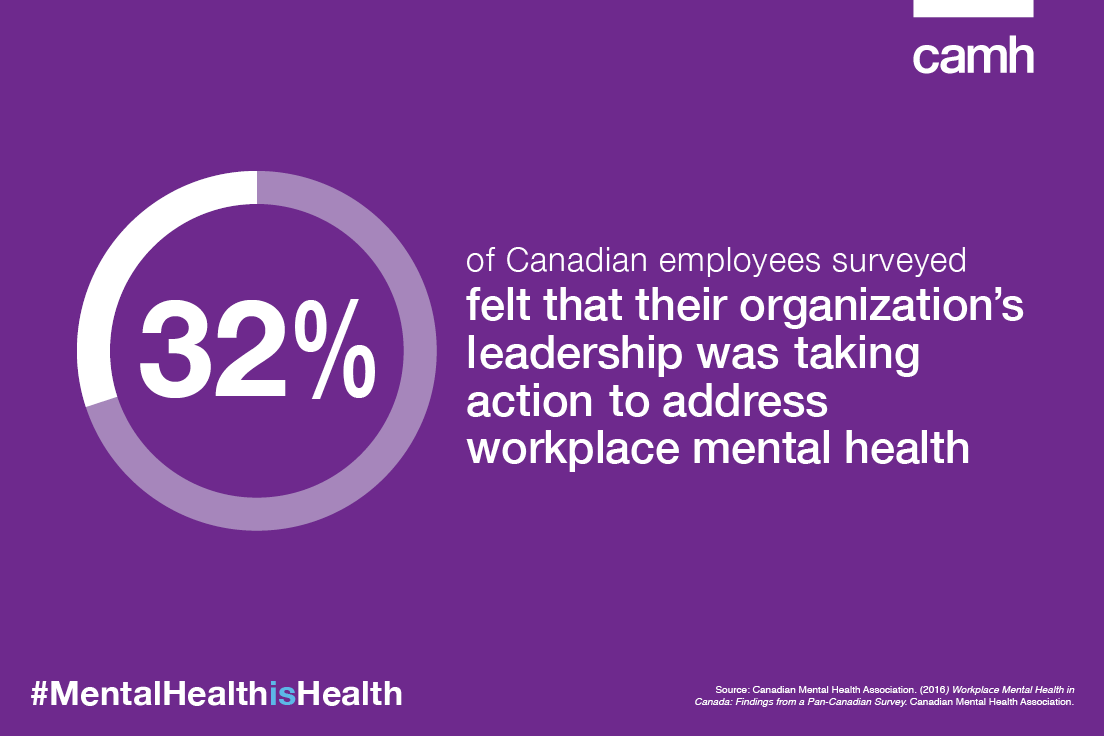 camh

32%

of Canadian employees surveyed
felt that their organization's leadership was taking action to address workplace mental health

#MentalHealthisHealth

Source: Canadian Mental Health Association. (2016) Workplace Mental Health in Canada: Findings from a Pan-Canadian Survey. Canadian Mental Health Association.