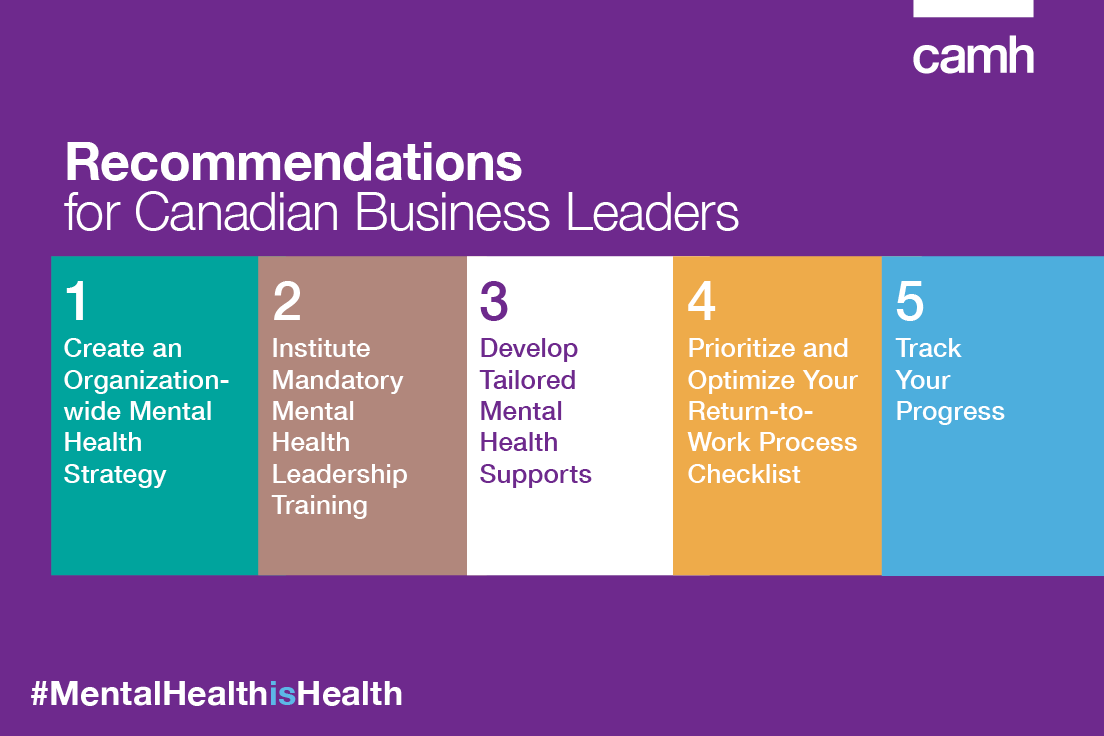 camh

Recommendations
for Canadian Business Leaders

1
Create an Organization-wide Mental Health Strategy

2
Institute Mandatory Mental Health Leadership Training

3
Develop Tailored Mental Health Supports

4
Prioritize and Optimize Your Return-to-Work Process Checklist

5
Track Your Progress

#MentalHealthisHealth