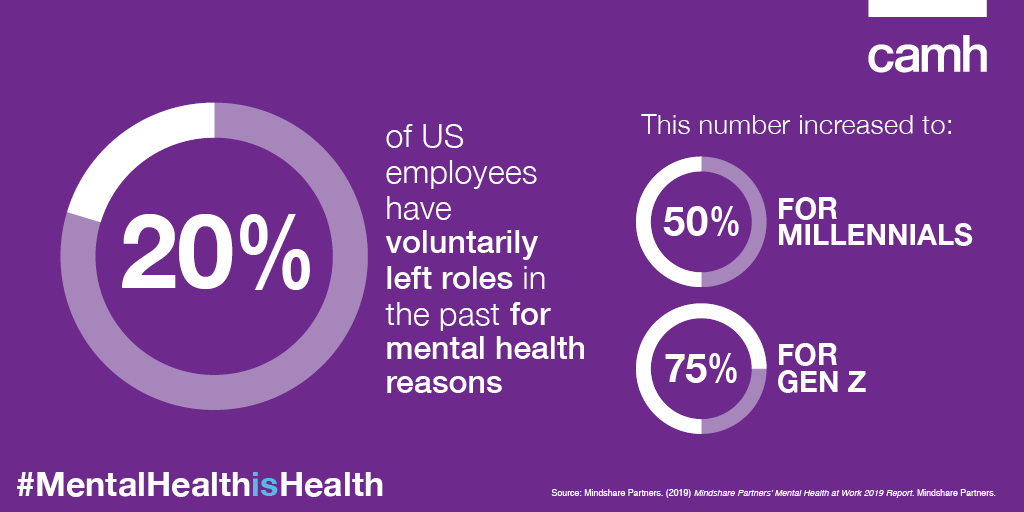 camh

20%

of US employees have voluntarily left roles in the past for mental health reasons

This number increased to:

50% FOR MILLENNIALS

75% FOR GEN Z

#MentalHealthisHealth

Source: Mindshare Partners. (2019) Mindshare Partners' Mental Health at Work 2019 Report. Mindshare Partners.