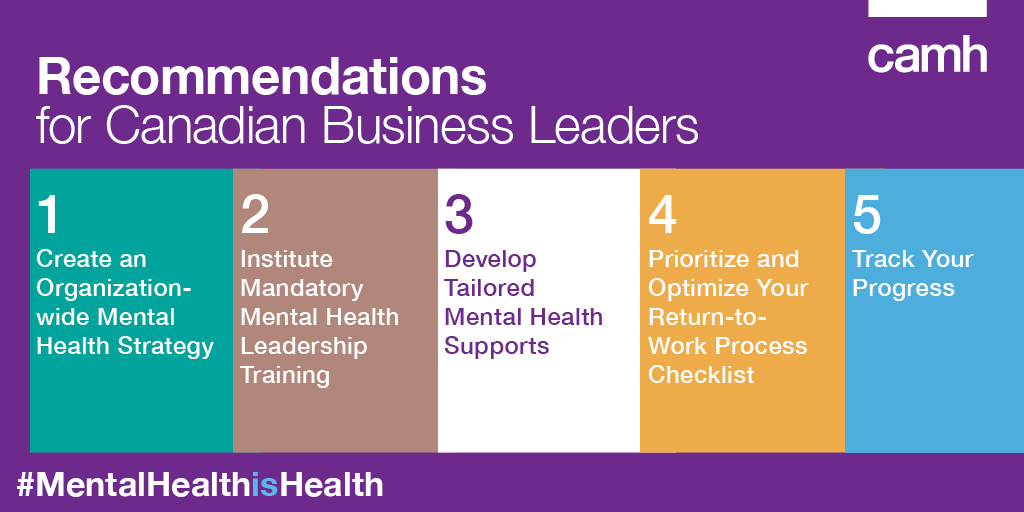 camh

Recommendations
for Canadian Business Leaders

1
Create an Organization-wide Mental Health Strategy

2
Institute Mandatory Mental Health Leadership Training

3
Develop Tailored Mental Health Supports

4
Prioritize and Optimize Your Return-to-Work Process Checklist

5
Track Your Progress

#MentalHealthisHealth