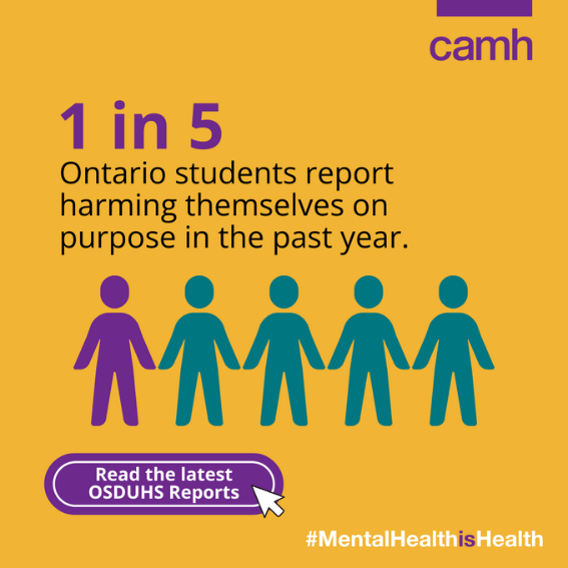 camh

1 in 5

Ontario students report harming themselves on purpose in the past year.

Read the latest OSDUHS Reports

#MentalHealthisHealth